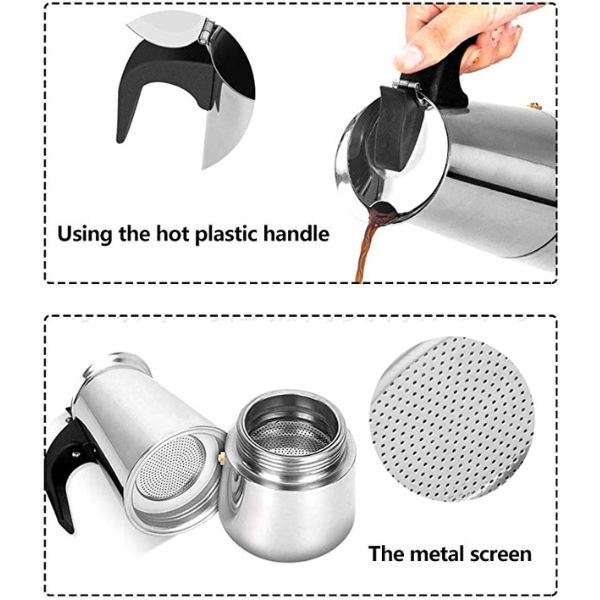 Using the hot plastic handle

The metal screen