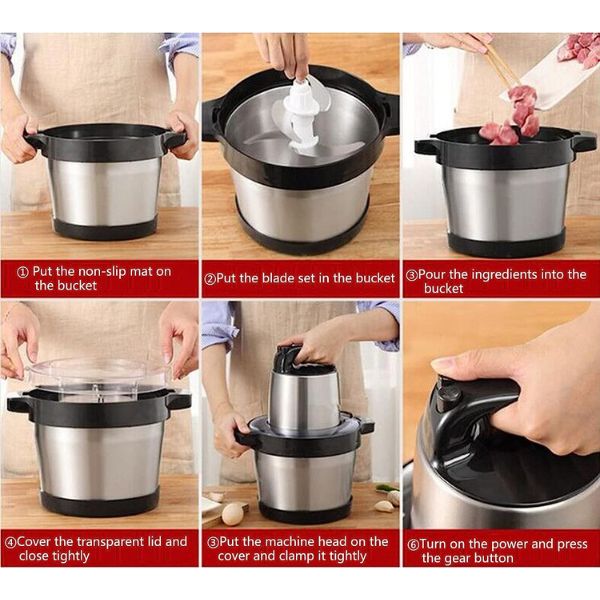 ① Put the non-slip mat on the bucket

②Put the blade set in the bucket

③Pour the ingredients into the bucket

④Cover the transparent lid and close tightly

③Put the machine head on the cover and clamp it tightly

⑥Turn on the power and press the gear button