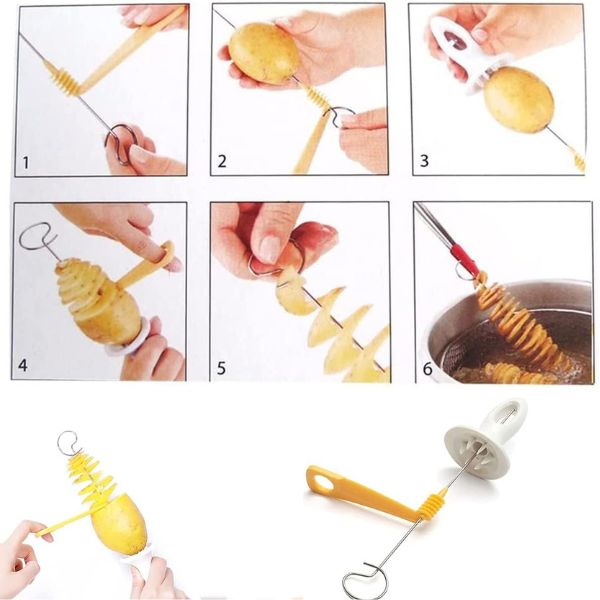 1

2

3

4

5

6