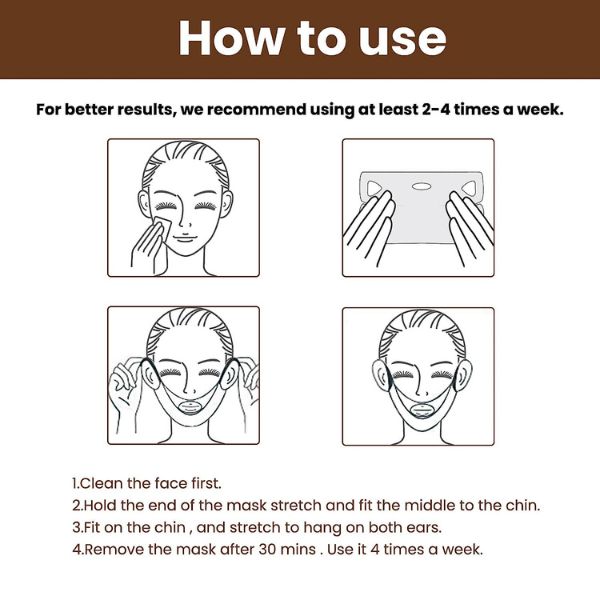 How to use

For better results, we recommend using at least 2-4 times a week.

1.Clean the face first.
2.Hold the end of the mask stretch and fit the middle to the chin.
3.Fit on the chin , and stretch to hang on both ears.
4.Remove the mask after 30 mins . Use it 4 times a week.