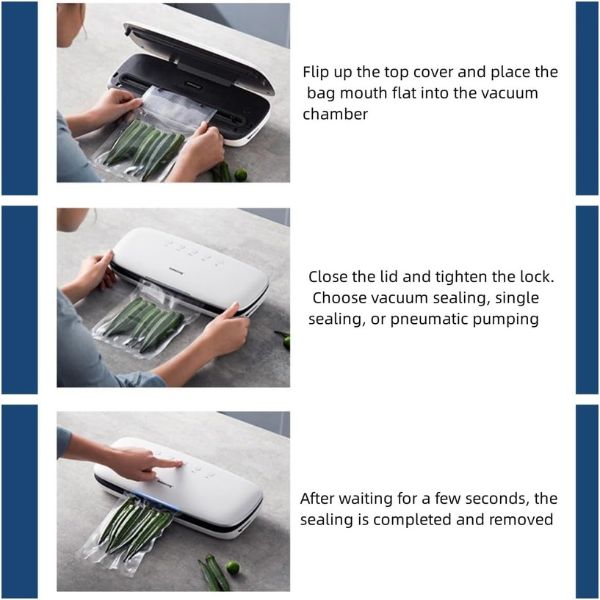 Flip up the top cover and place the bag mouth flat into the vacuum chamber

Close the lid and tighten the lock. Choose vacuum sealing, single sealing, or pneumatic pumping

After waiting for a few seconds, the sealing is completed and removed