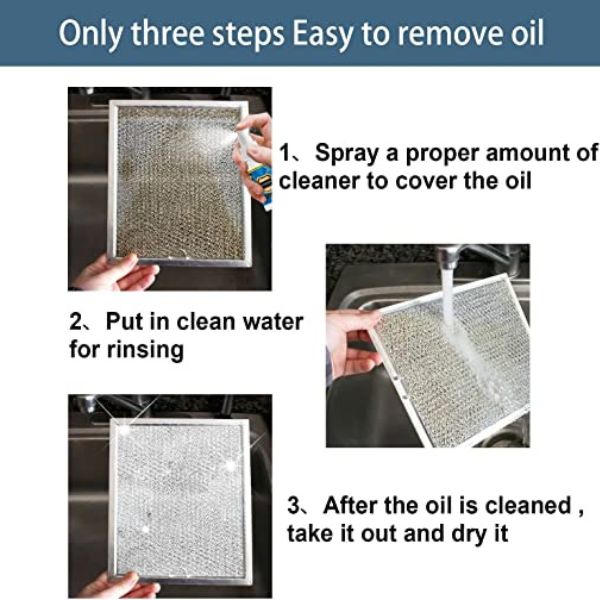 Only three steps Easy to remove oil

1、Spray a proper amount of cleaner to cover the oil

2、Put in clean water for rinsing

3、After the oil is cleaned , take it out and dry it