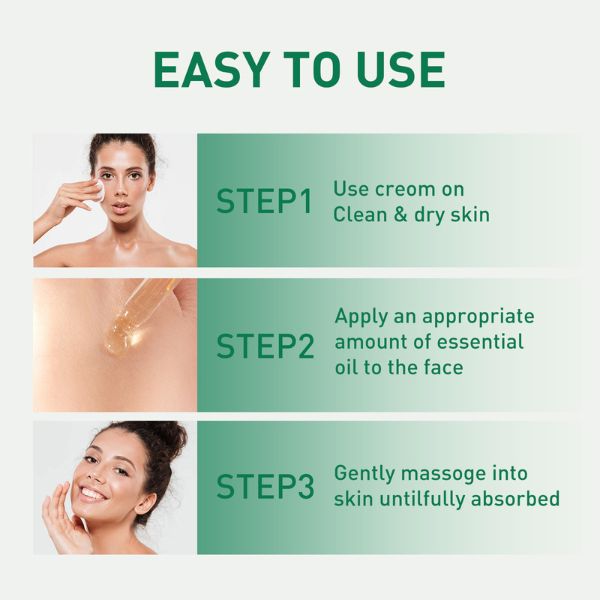 EASY TO USE

STEP1 Use creom on Clean & dry skin

STEP2 Apply an appropriate amount of essential oil to the face

STEP3 Gently massoge into skin untilfully absorbed