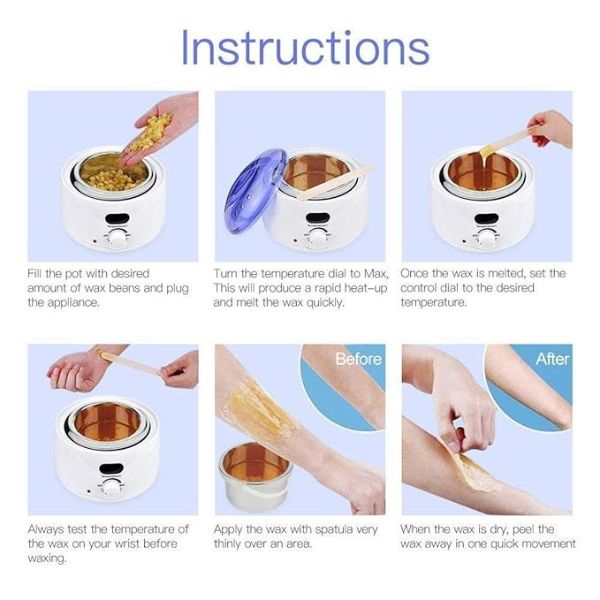 Instructions

Fill the pot with desired amount of wax beans and plug the appliance.

Turn the temperature dial to Max, This will produce a rapid heat-up and melt the wax quickly.

Once the wax is melted, set the control dial to the desired temperature.

Always test the temperature of the wax on your wrist before waxing.

Before

Apply the wax with spatula very thinly over an area.

After

When the wax is dry, peel the wax away in one quick movement