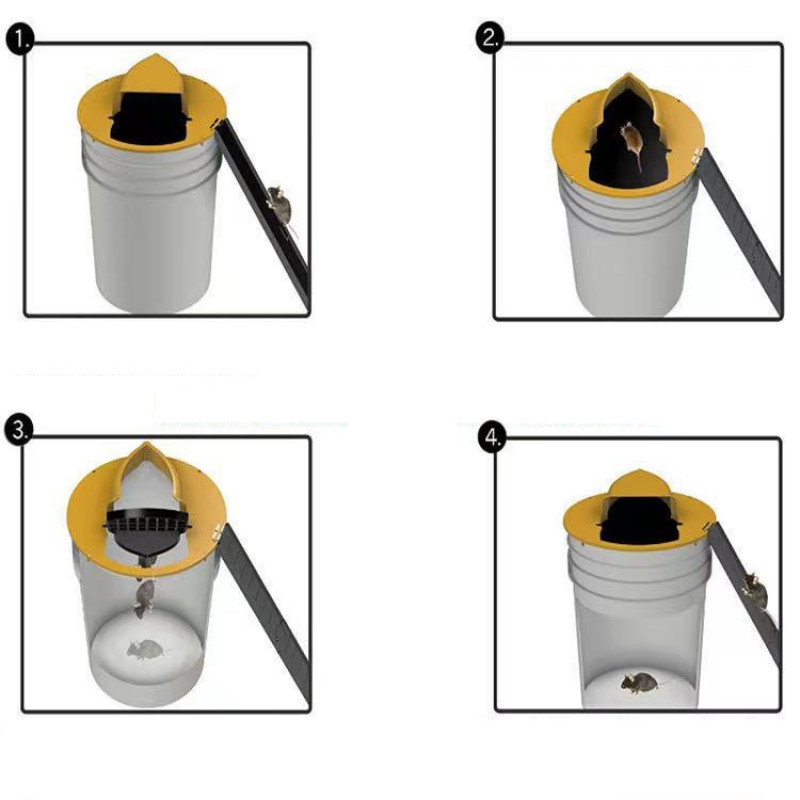 1.

2.

3.

4.