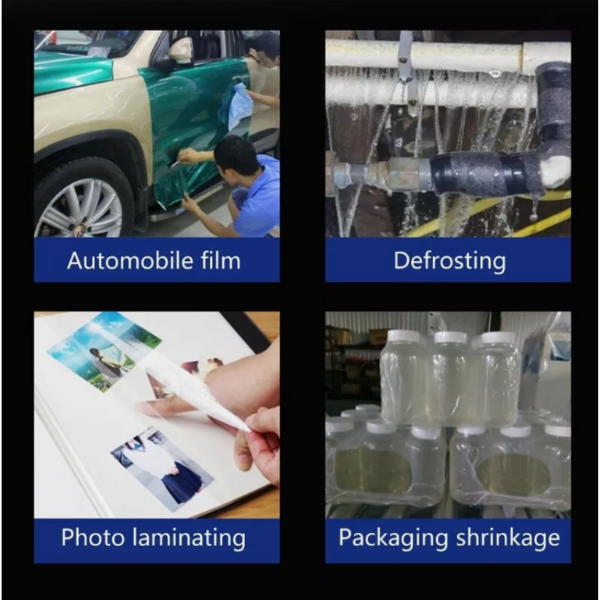 Automobile film

Defrosting

Photo laminating

Packaging shrinkage