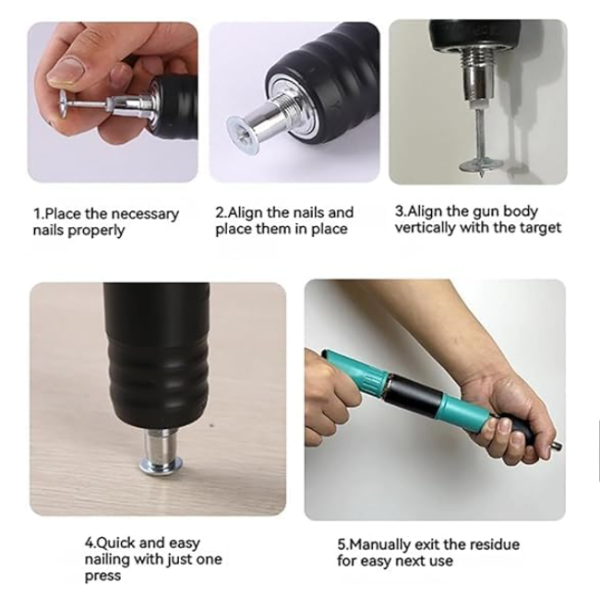 1.Place the necessary nails properly

2.Align the nails and place them in place

3.Align the gun body vertically with the target

4.Quick and easy nailing with just one press

5.Manually exit the residue for easy next use