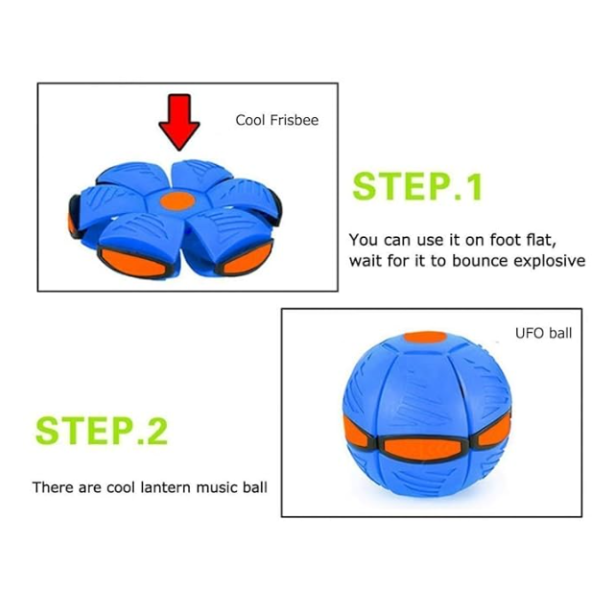 Cool Frisbee

STEP.1

You can use it on foot flat, wait for it to bounce explosive

UFO ball

STEP.2

There are cool lantern music ball