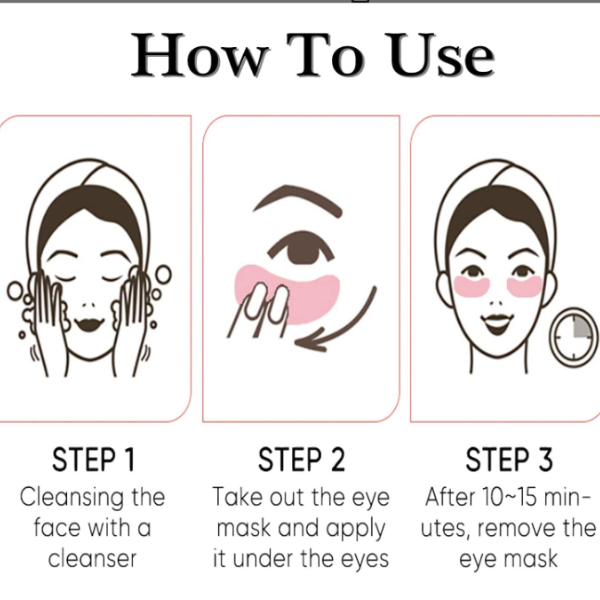 How To Use

STEP 1
Cleansing the face with a cleanser

STEP 2
Take out the eye mask and apply it under the eyes

STEP 3
After 10~15 minutes, remove the eye mask