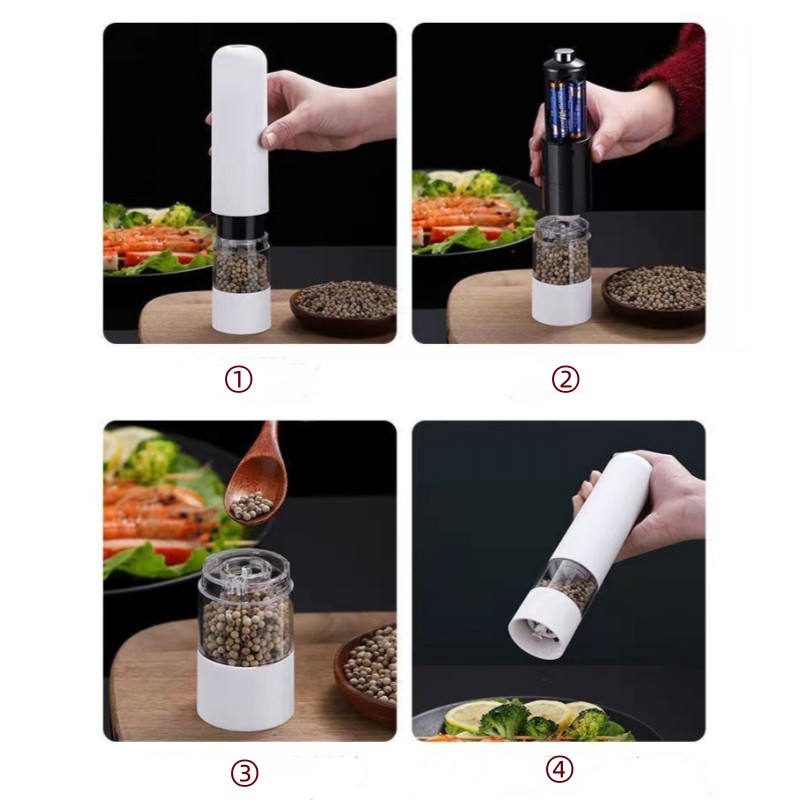 ①

②

③

④