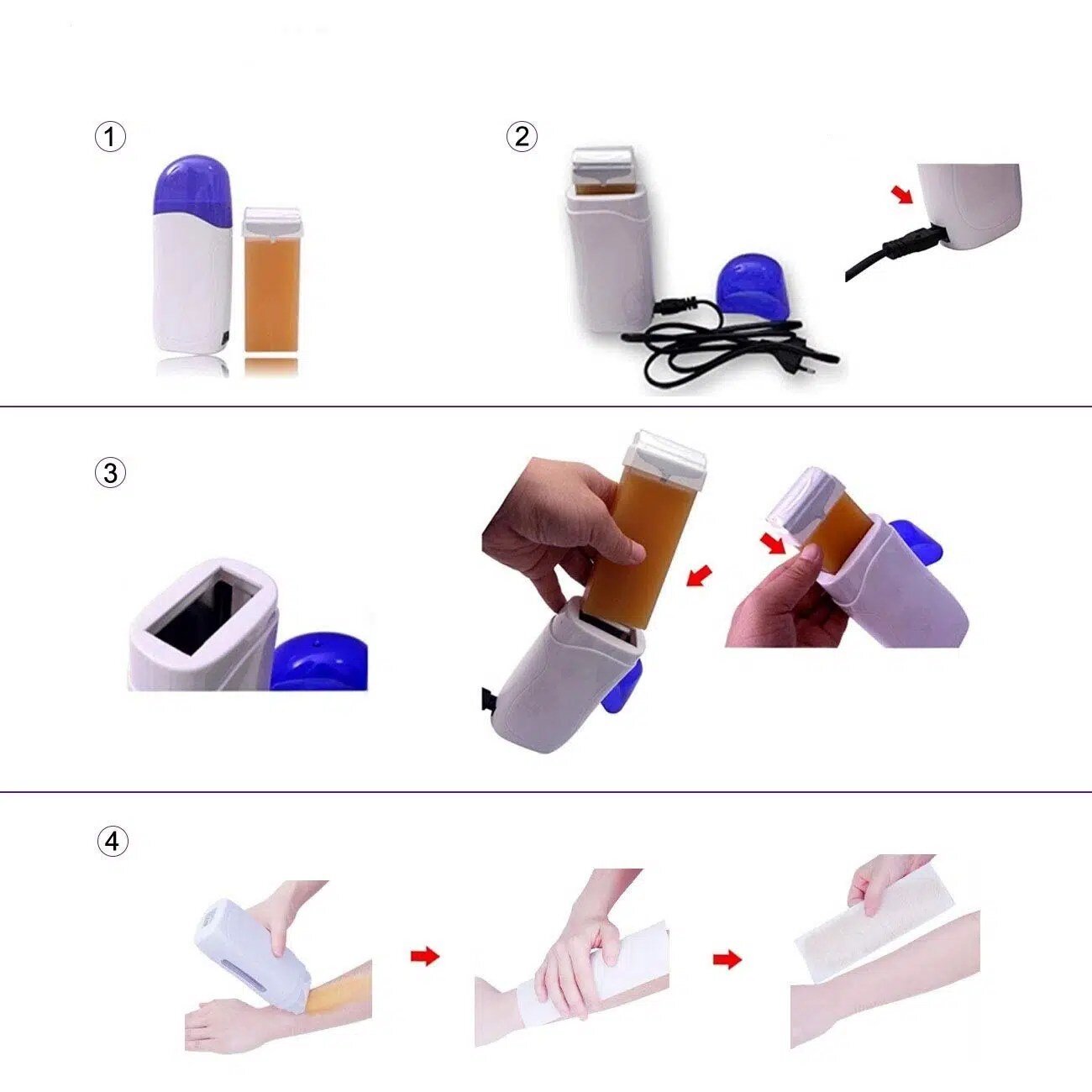 ①

②

③

④