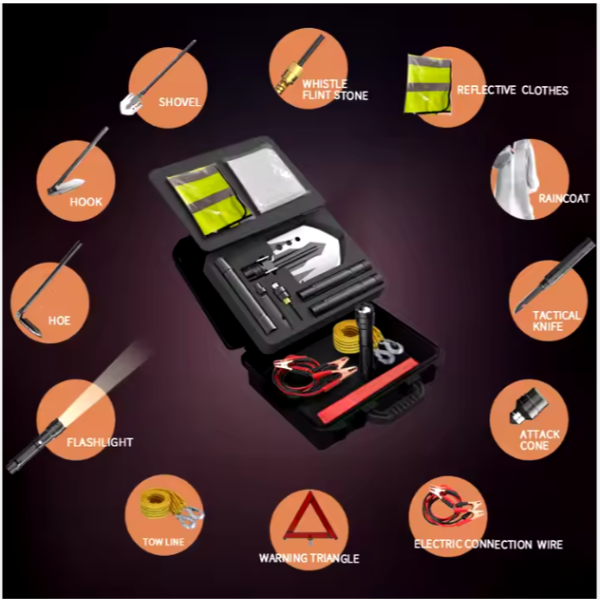 SHOVEL

WHISTLE FLINT STONE

REFLECTIVE CLOTHES

HOOK

RAINCOAT

HOE

TACTICAL KNIFE

FLASHLIGHT

ATTACK CONE

TOW LINE

WARNING TRIANGLE

ELECTRIC CONNECTION WIRE