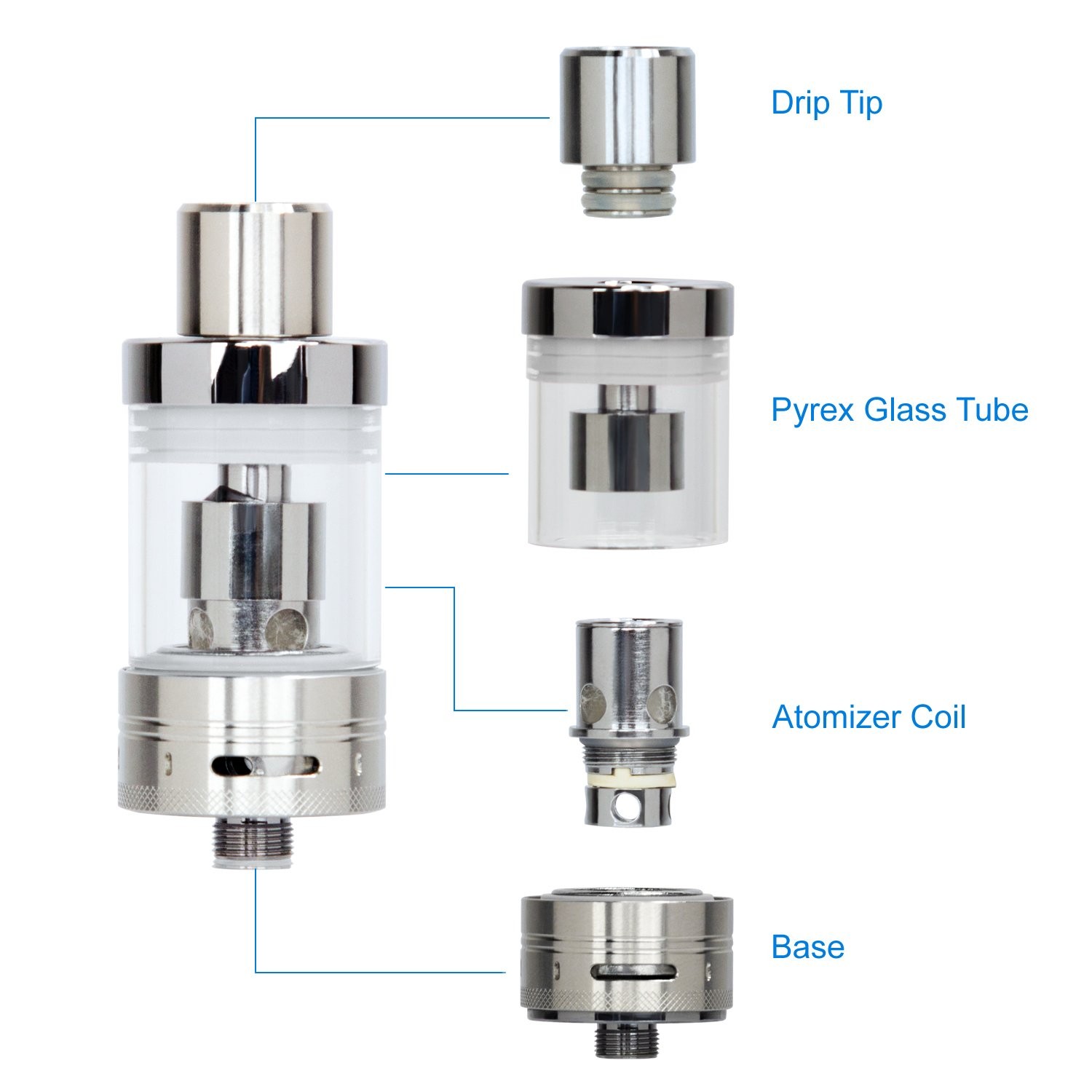 Drip Tip

Pyrex Glass Tube

Atomizer Coil

Base