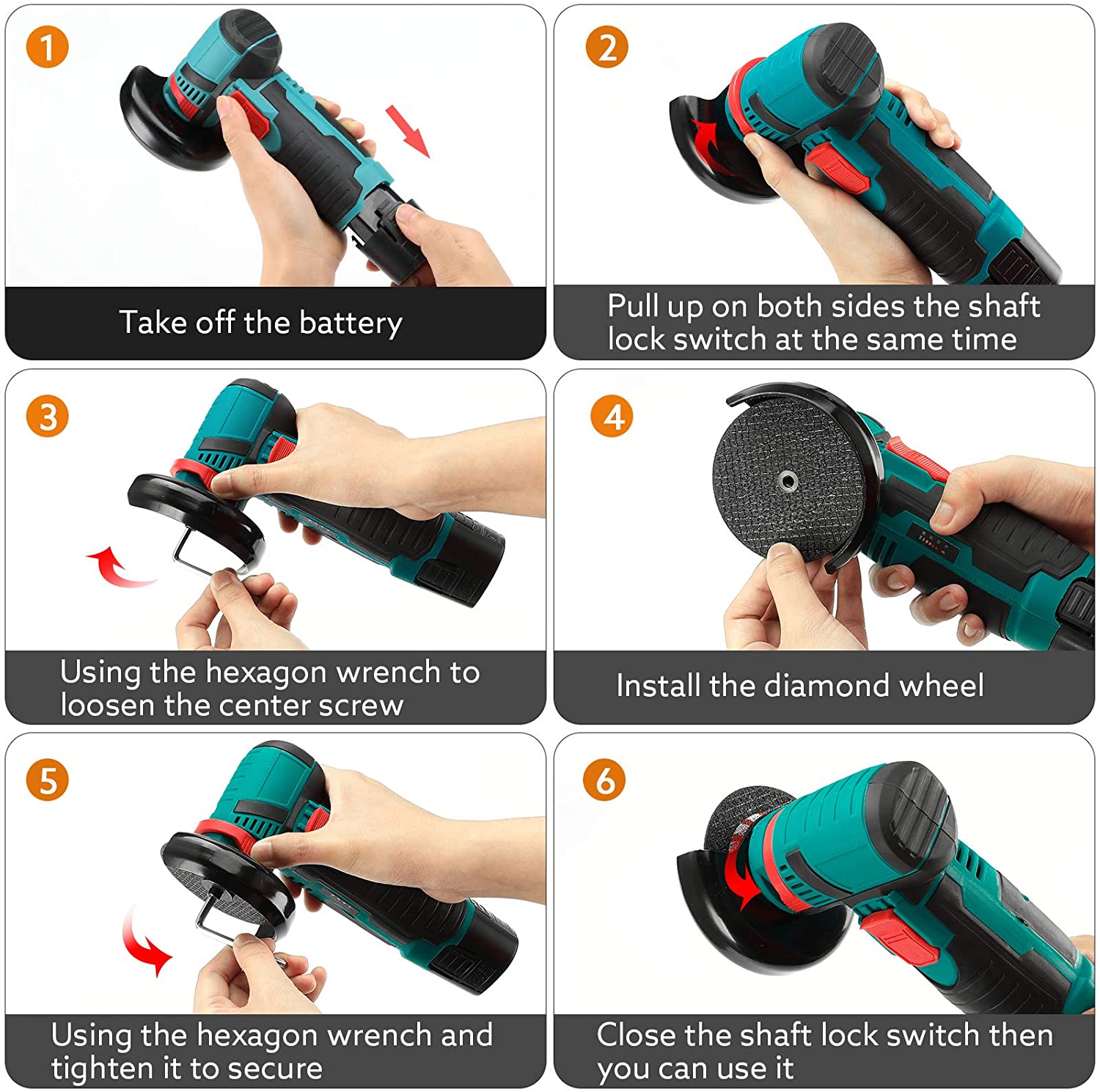 1
Take off the battery

2
Pull up on both sides the shaft lock switch at the same time

3
Using the hexagon wrench to loosen the center screw

4
Install the diamond wheel

5
Using the hexagon wrench and tighten it to secure

6
Close the shaft lock switch then you can use it